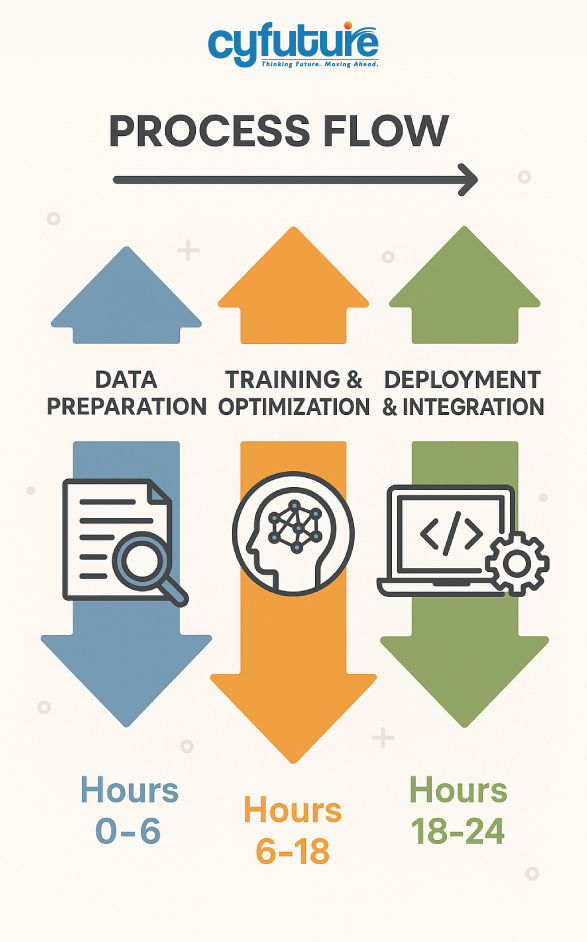 cyfuture
Thinking Future. Moving Ahead.

PROCESS FLOW

DATA PREPARATION

TRAINING & OPTIMIZATION

DEPLOYMENT & INTEGRATION

</>

Hours 0-6

Hours 6-18

Hours 18-24